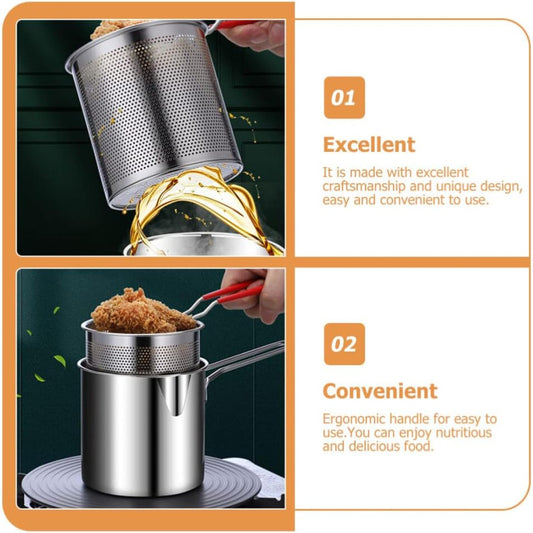 01

Excellent

It is made with excellent craftsmanship and unique design, easy and convenient to use.

02

Convenient

Ergonomic handle for easy to use.You can enjoy nutritious and delicious food.