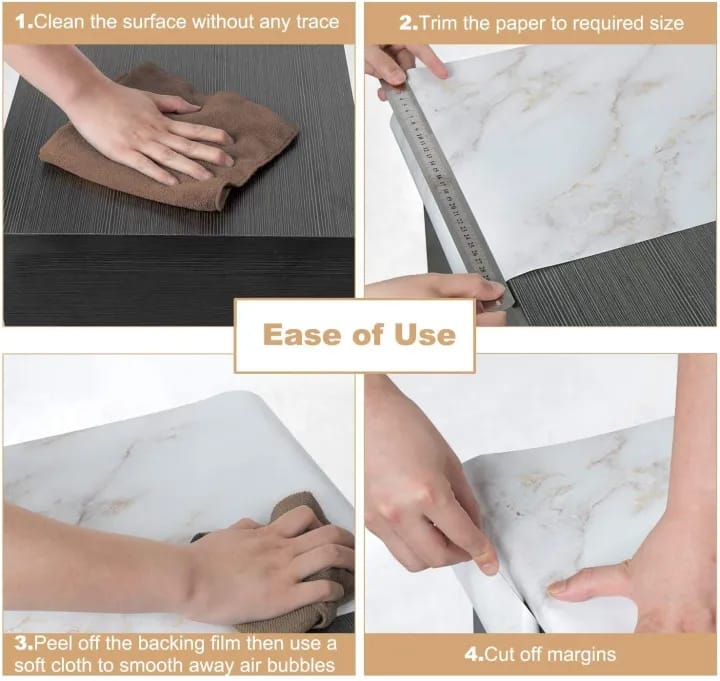 1.Clean the surface without any trace

2.Trim the paper to required size

Ease of Use

3.Peel off the backing film then use a soft cloth to smooth away air bubbles

4.Cut off margins